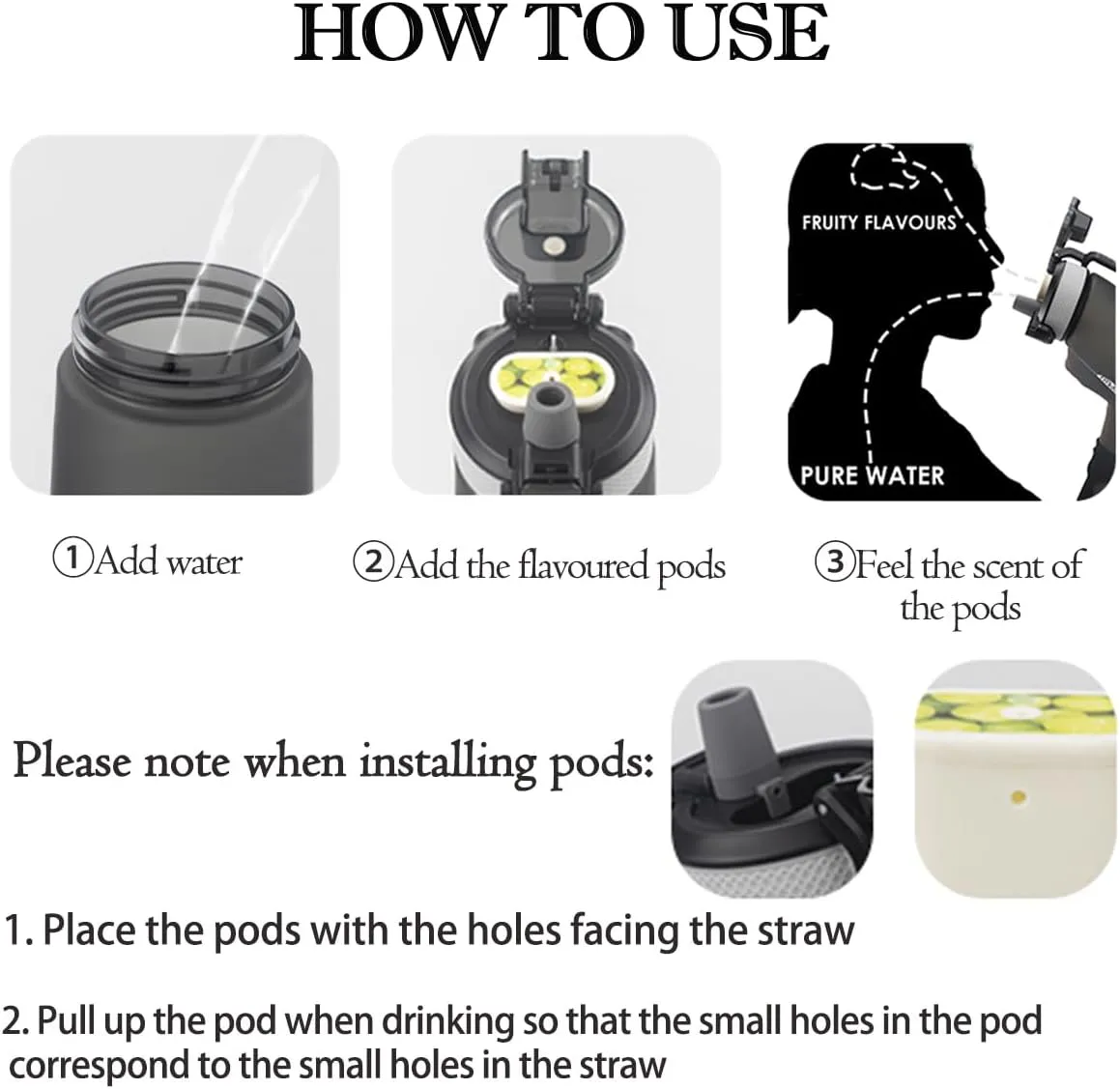 HOW TO USE

FRUITY FLAVOURS

PURE WATER

①Add water

②Add the flavoured pods

③Feel the scent of the pods

Please note when installing pods:

1. Place the pods with the holes facing the straw

2. Pull up the pod when drinking so that the small holes in the pod correspond to the small holes in the straw