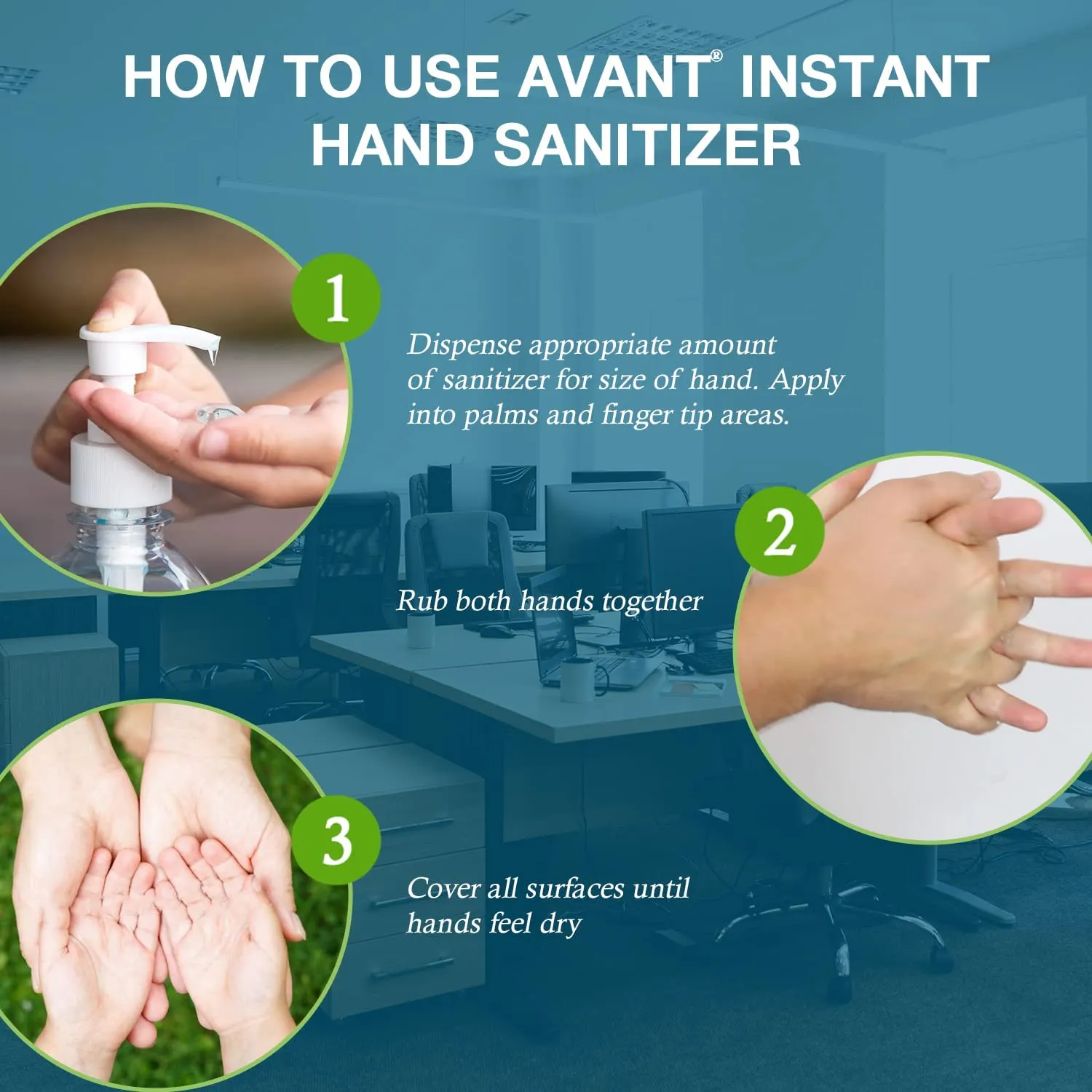 HOW TO USE AVANT® INSTANT HAND SANITIZER

1

Dispense appropriate amount of sanitizer for size of hand. Apply into palms and finger tip areas.

2

Rub both hands together

3

Cover all surfaces until hands feel dry